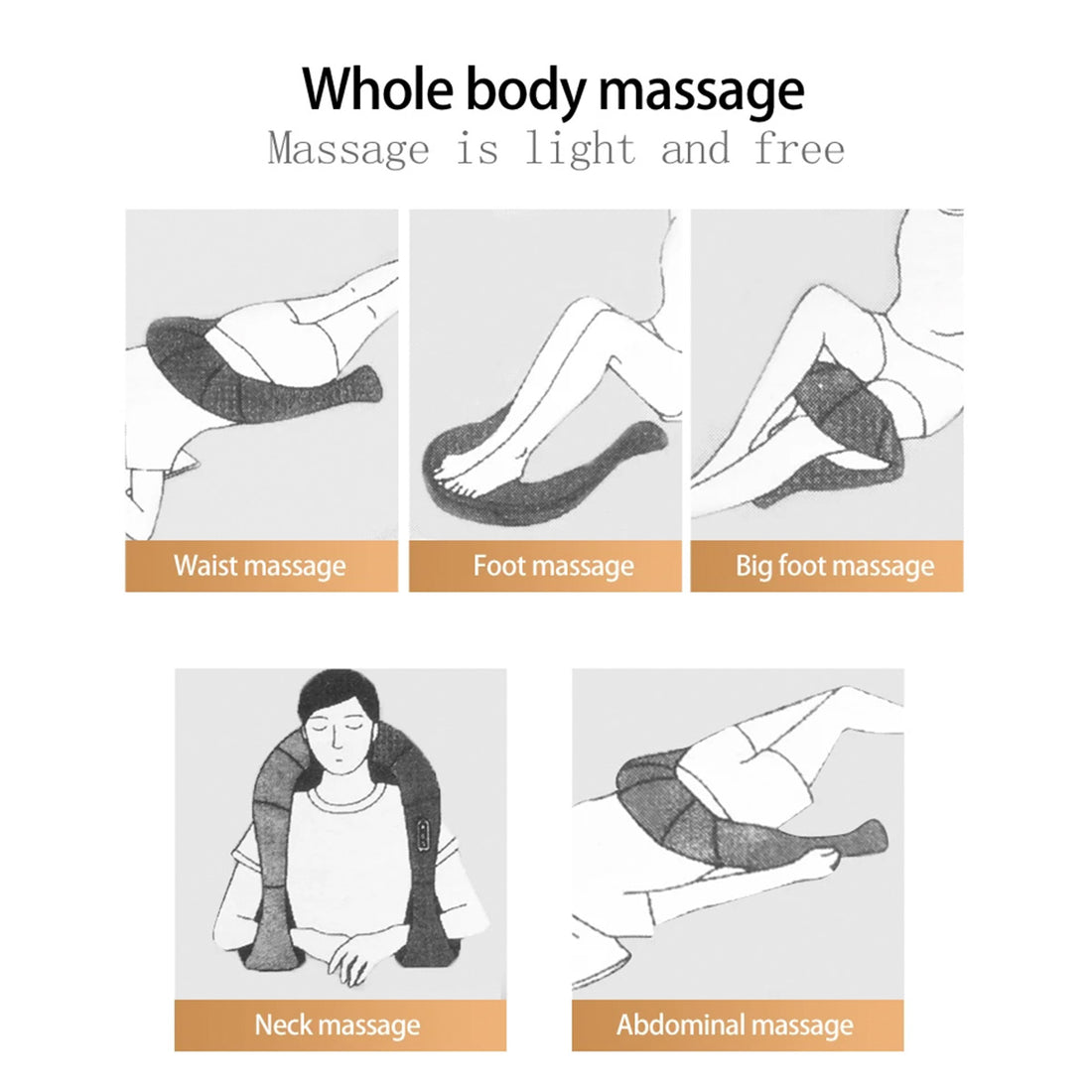 Whole body massage
Massage is light and free

Waist massage

Foot massage

Big foot massage

Neck massage

Abdominal massage